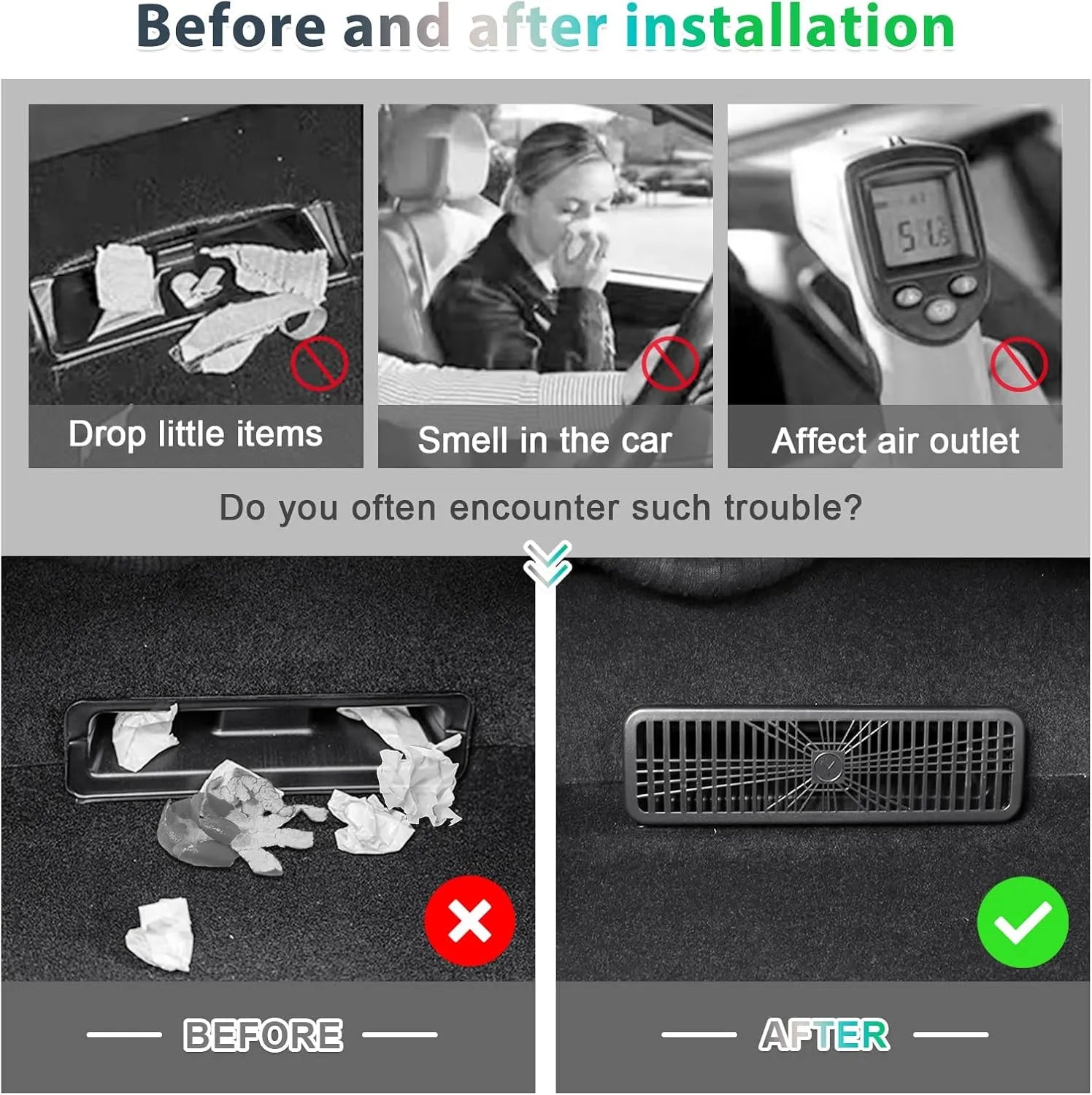 Before and after installation

Drop little items

Smell in the car

Affect air outlet

Do you often encounter such trouble?

BEFORE

AFTER