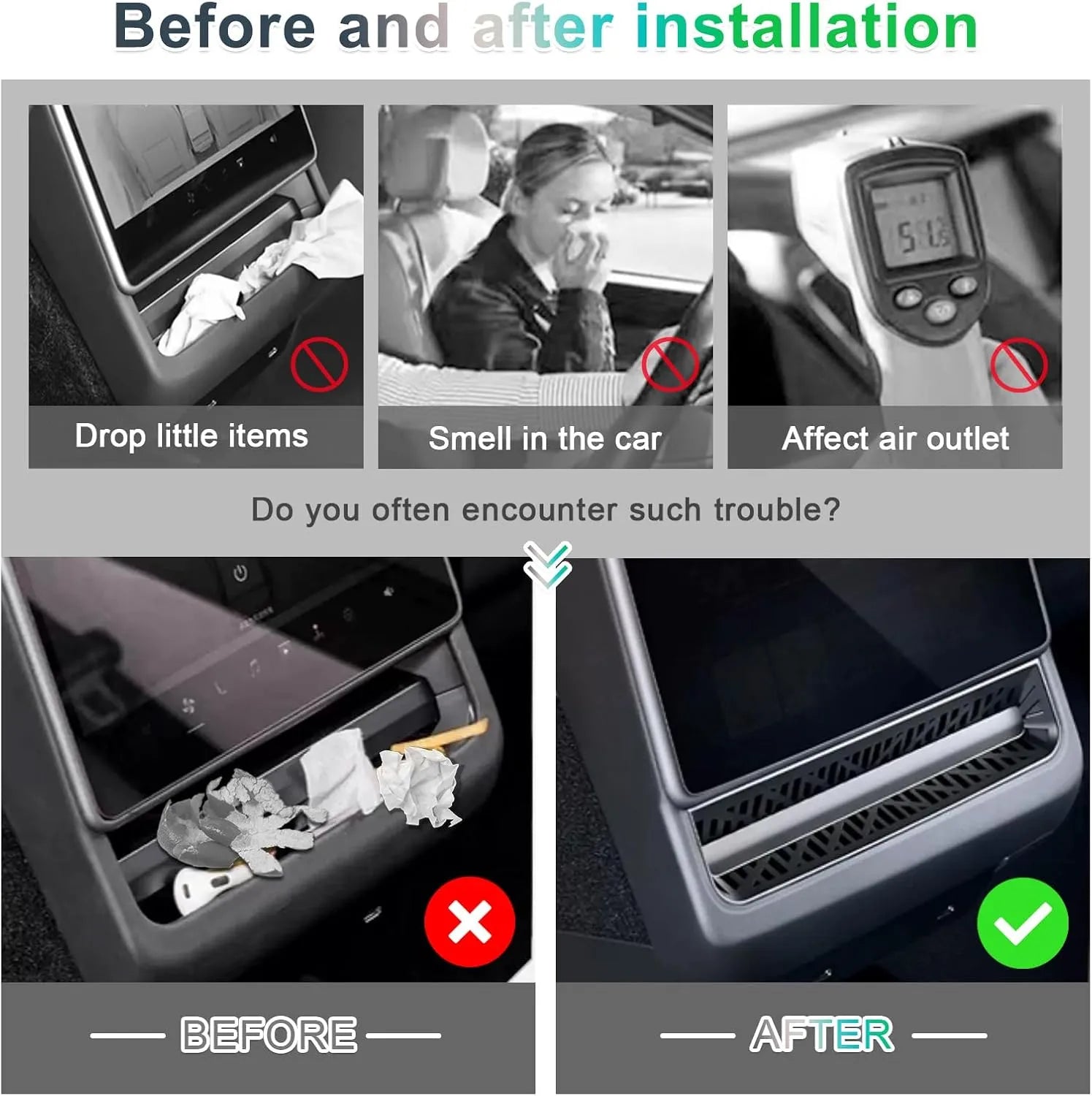 Before and after installation

Drop little items

Smell in the car

Affect air outlet

Do you often encounter such trouble?

BEFORE

AFTER