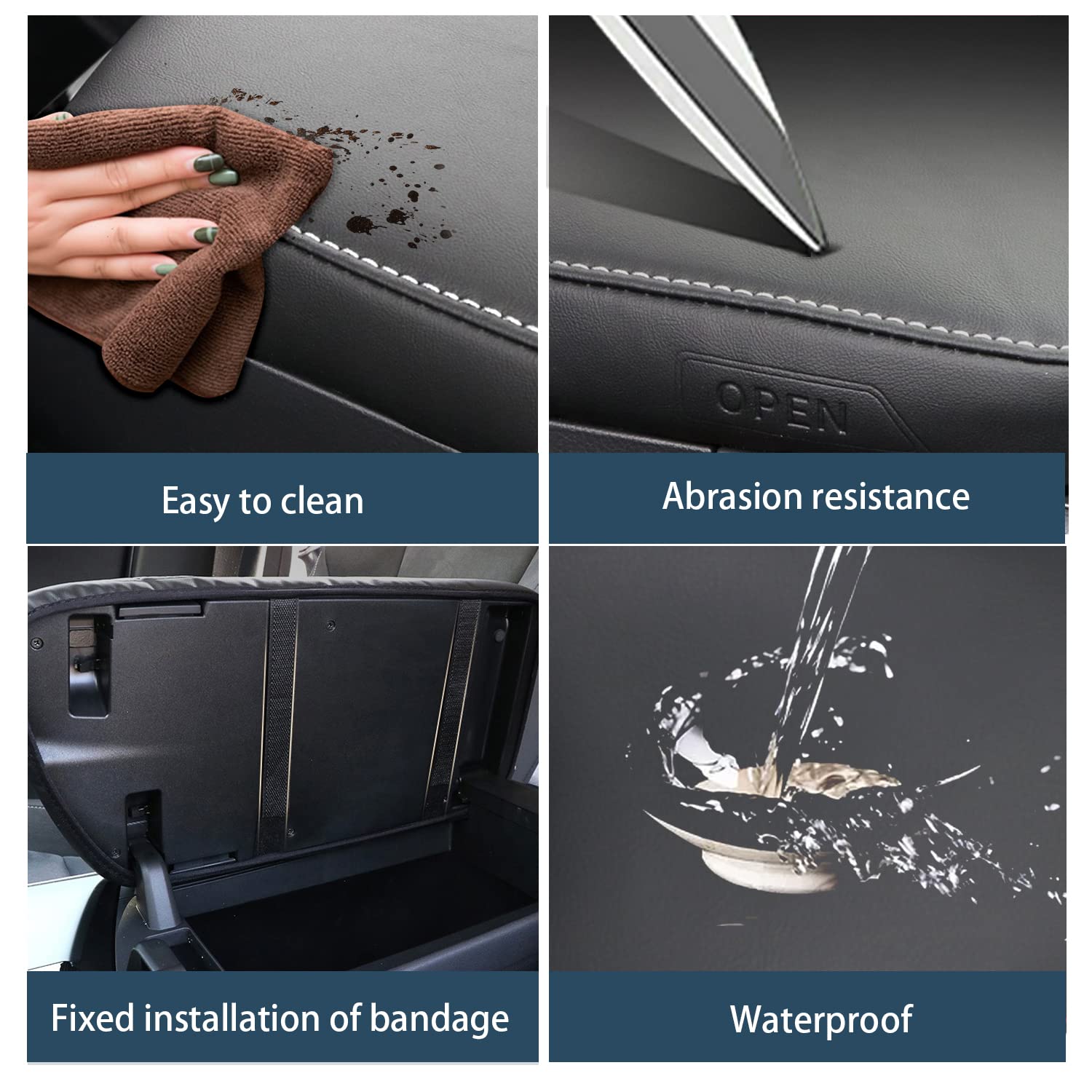 Easy to clean

OPEN

Abrasion resistance

Fixed installation of bandage

Waterproof