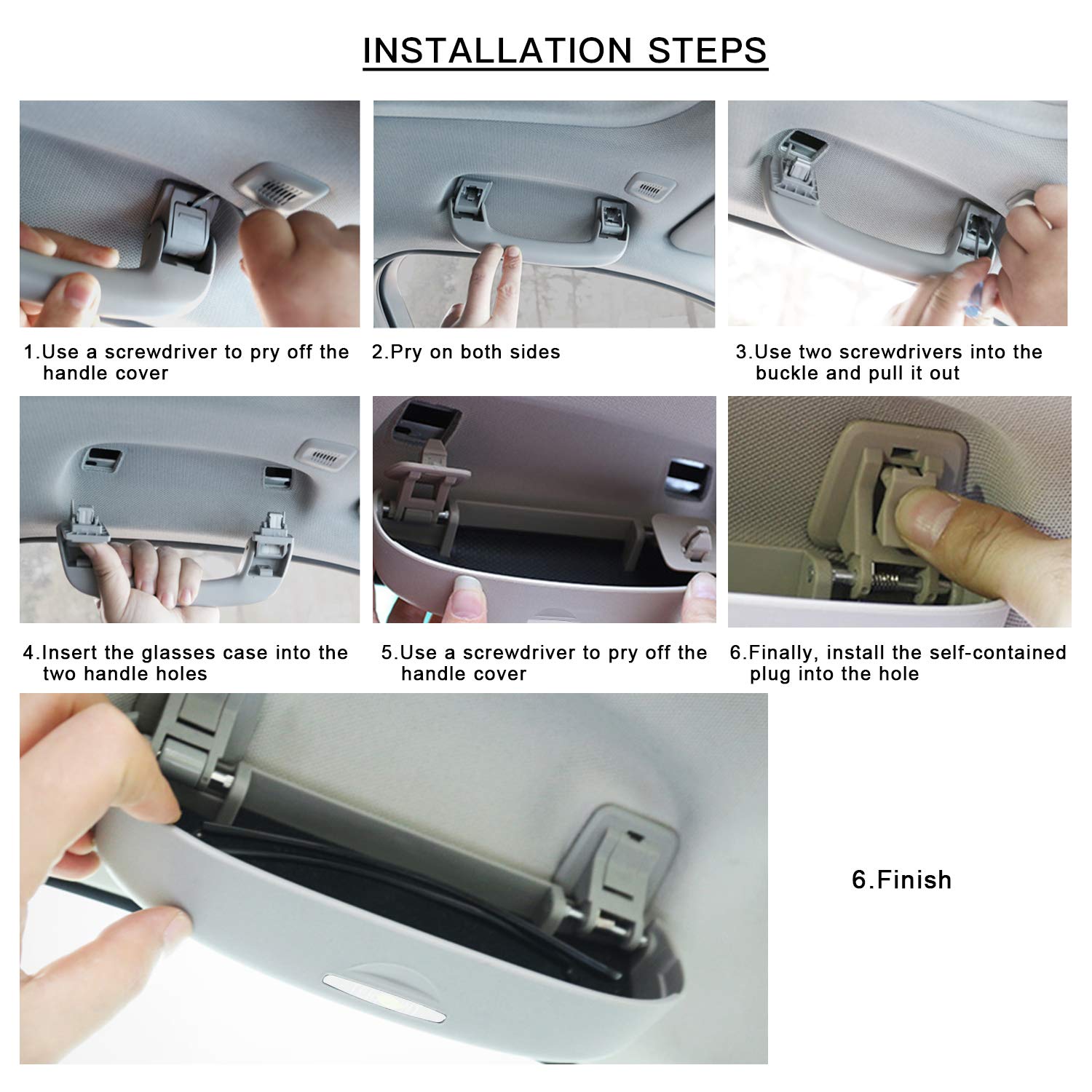 INSTALLATION STEPS

1.Use a screwdriver to pry off the handle cover

2.Pry on both sides

3.Use two screwdrivers into the buckle and pull it out

4.Insert the glasses case into the two handle holes

5.Use a screwdriver to pry off the handle cover

6.Finally, install the self-contained plug into the hole

6.Finish