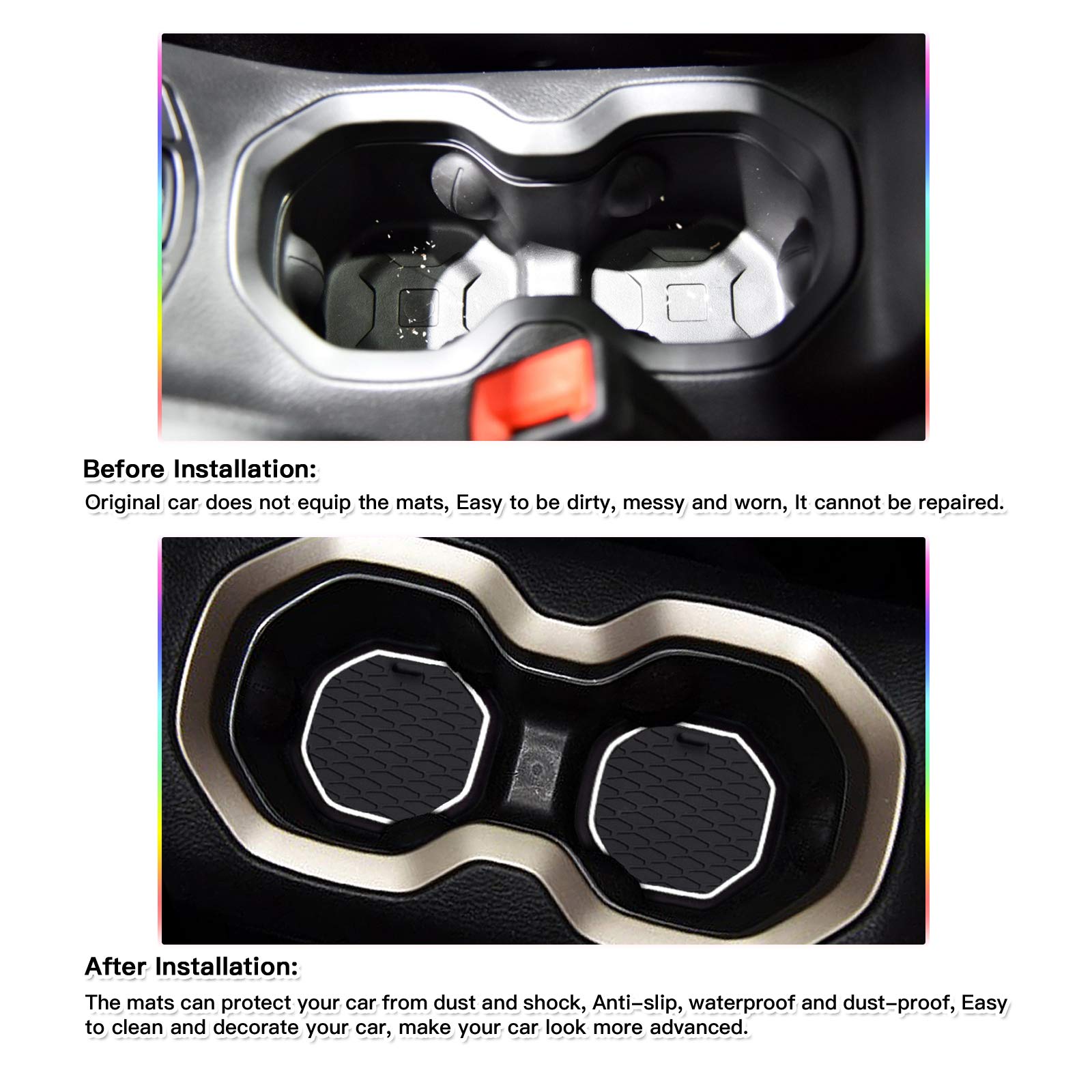 Before Installation:
Original car does not equip the mats, Easy to be dirty, messy and worn, It cannot be repaired.

After Installation:
The mats can protect your car from dust and shock, Anti-slip, waterproof and dust-proof, Easy to clean and decorate your car, make your car look more advanced.