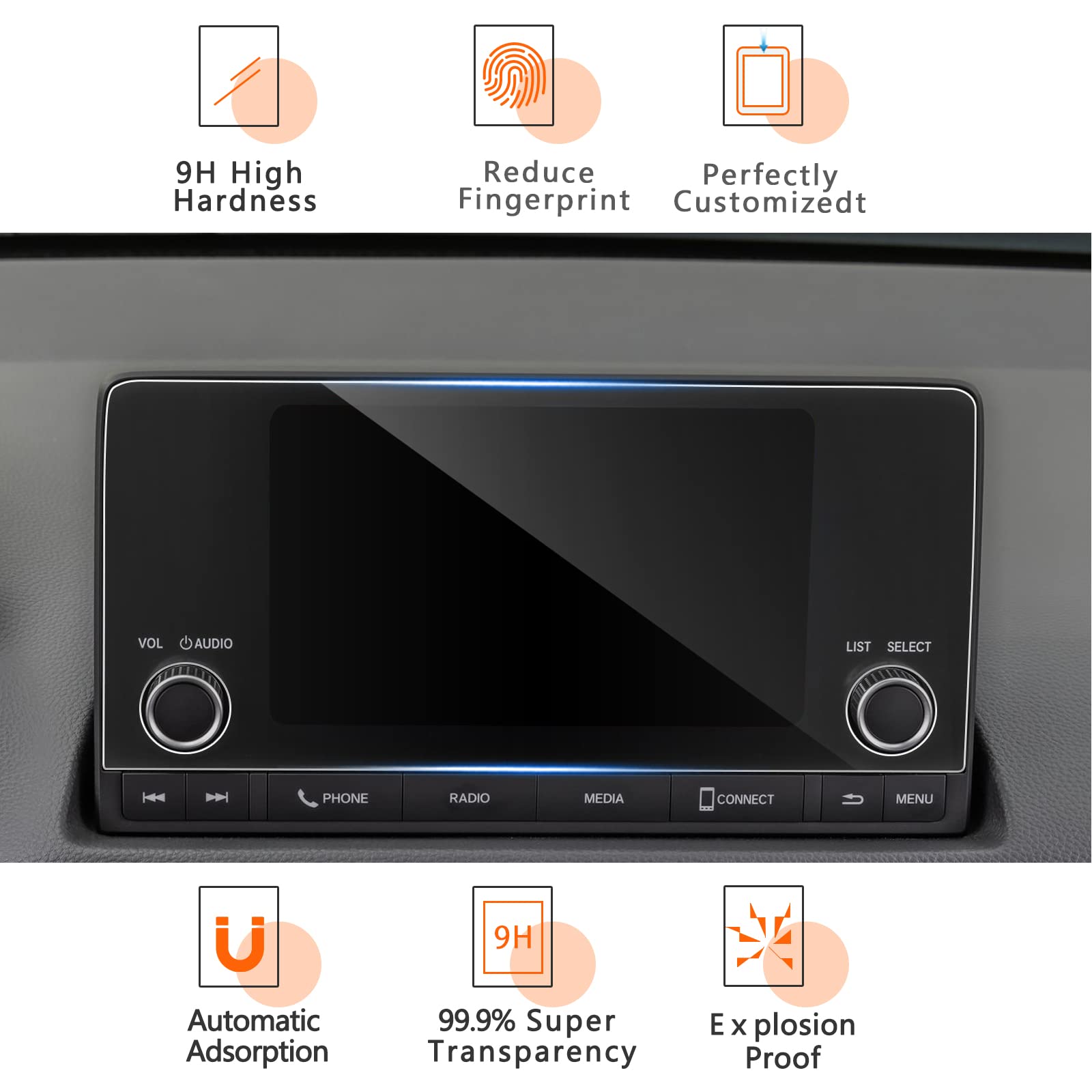 9H High Hardness

Reduce Fingerprint

Perfectly Customizedt

VOL AUDIO

LIST SELECT

PHONE RADIO MEDIA CONNECT MENU

Automatic Adsorption

9H

99.9% Super Transparency

Explosion Proof