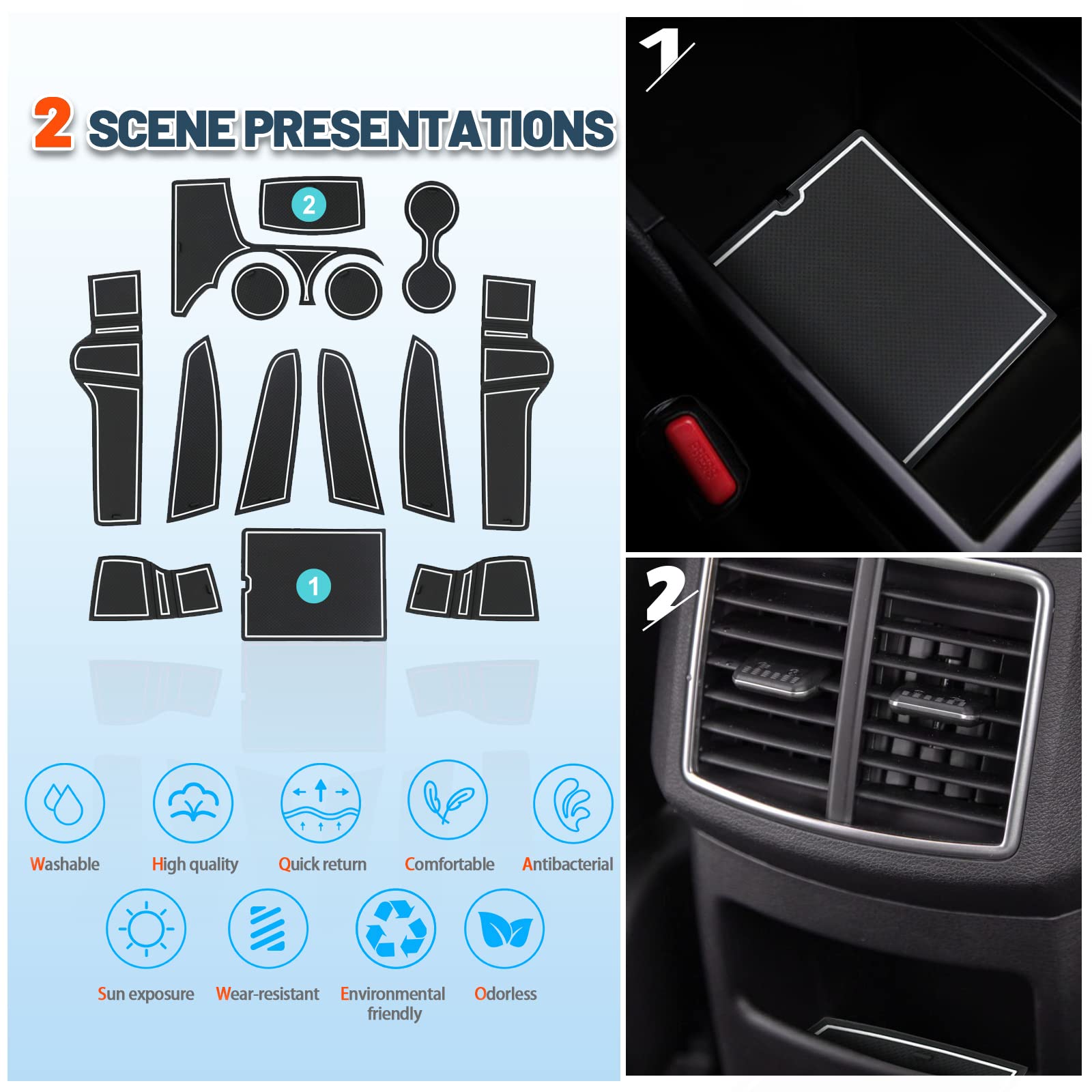 2 SCENE PRESENTATIONS

2

1

Washable

High quality

Quick return

Comfortable

Antibacterial

Sun exposure

Wear-resistant

Environmental friendly

Odorless

1

2