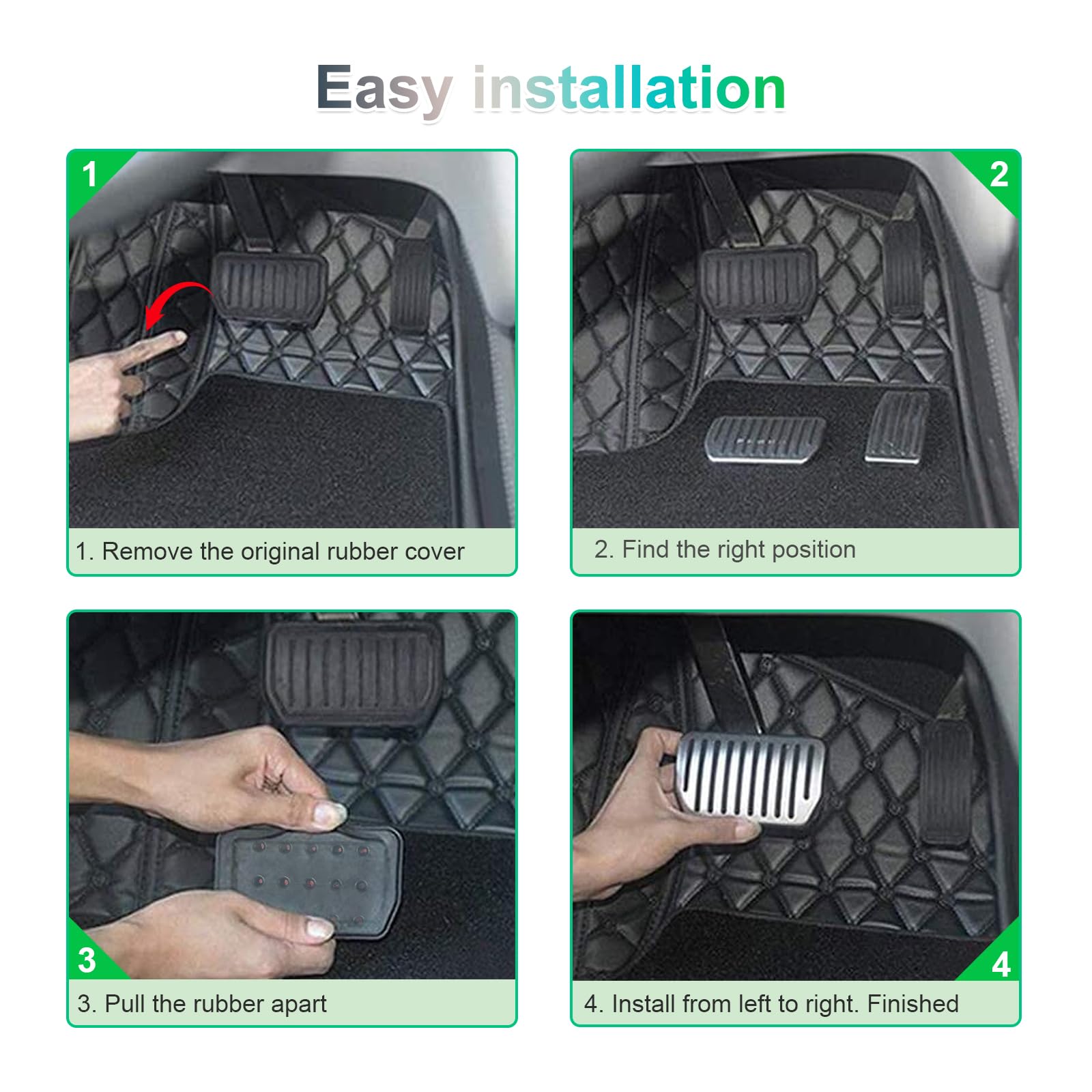 Easy installation

1

1. Remove the original rubber cover

2

2. Find the right position

3

3. Pull the rubber apart

4

4. Install from left to right. Finished