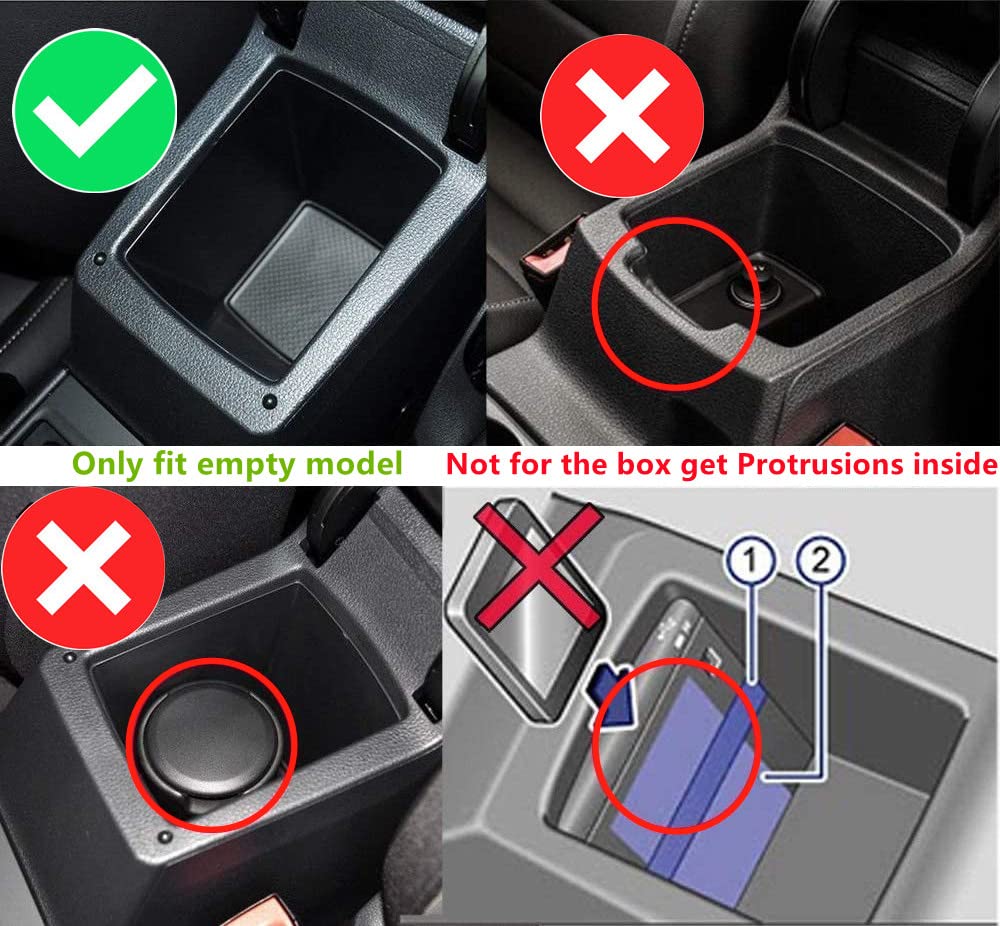 Only fit empty model

Not for the box get Protrusions inside

1

2