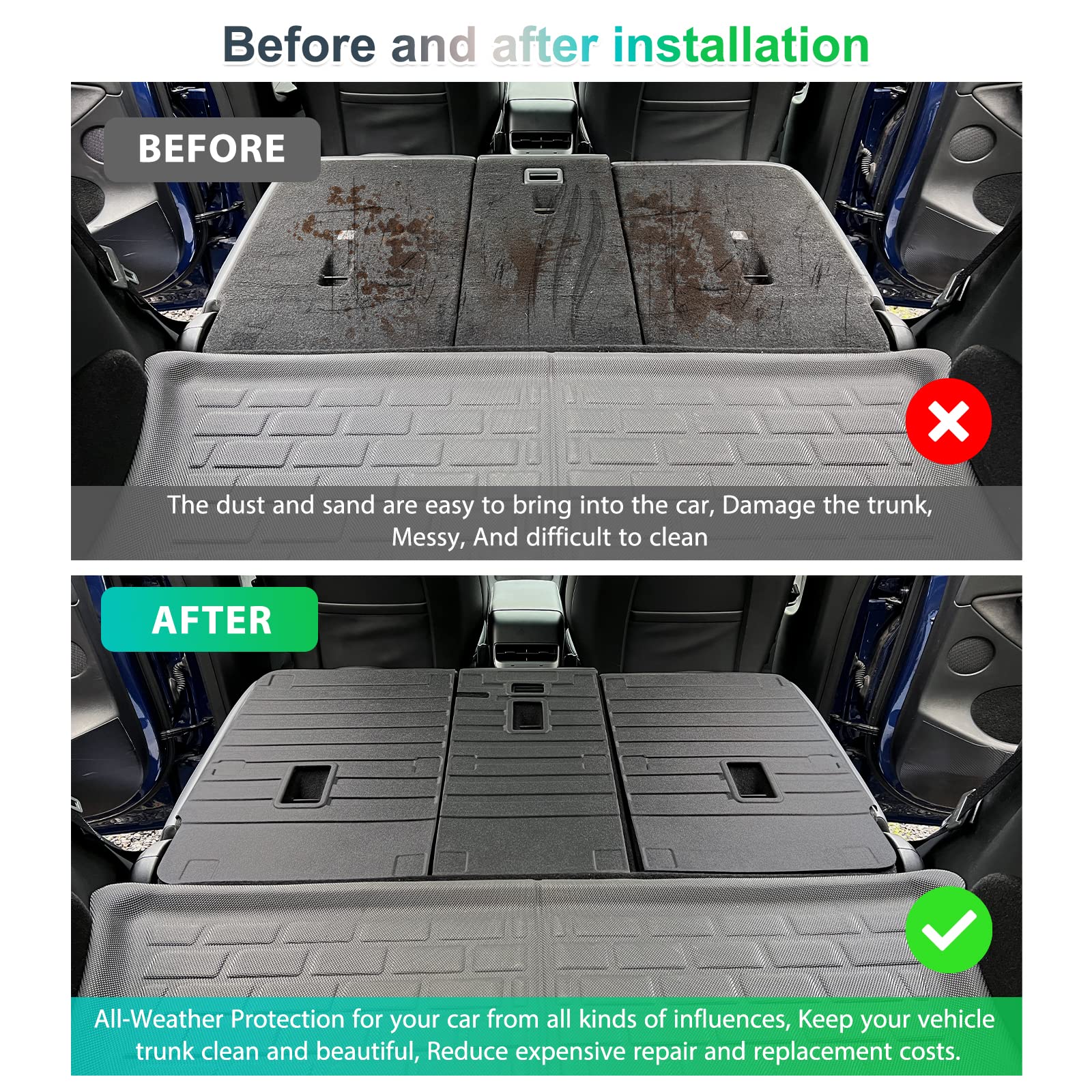 Before and after installation

BEFORE

The dust and sand are easy to bring into the car, Damage the trunk, Messy, And difficult to clean

AFTER

All-Weather Protection for your car from all kinds of influences, Keep your vehicle trunk clean and beautiful, Reduce expensive repair and replacement costs.