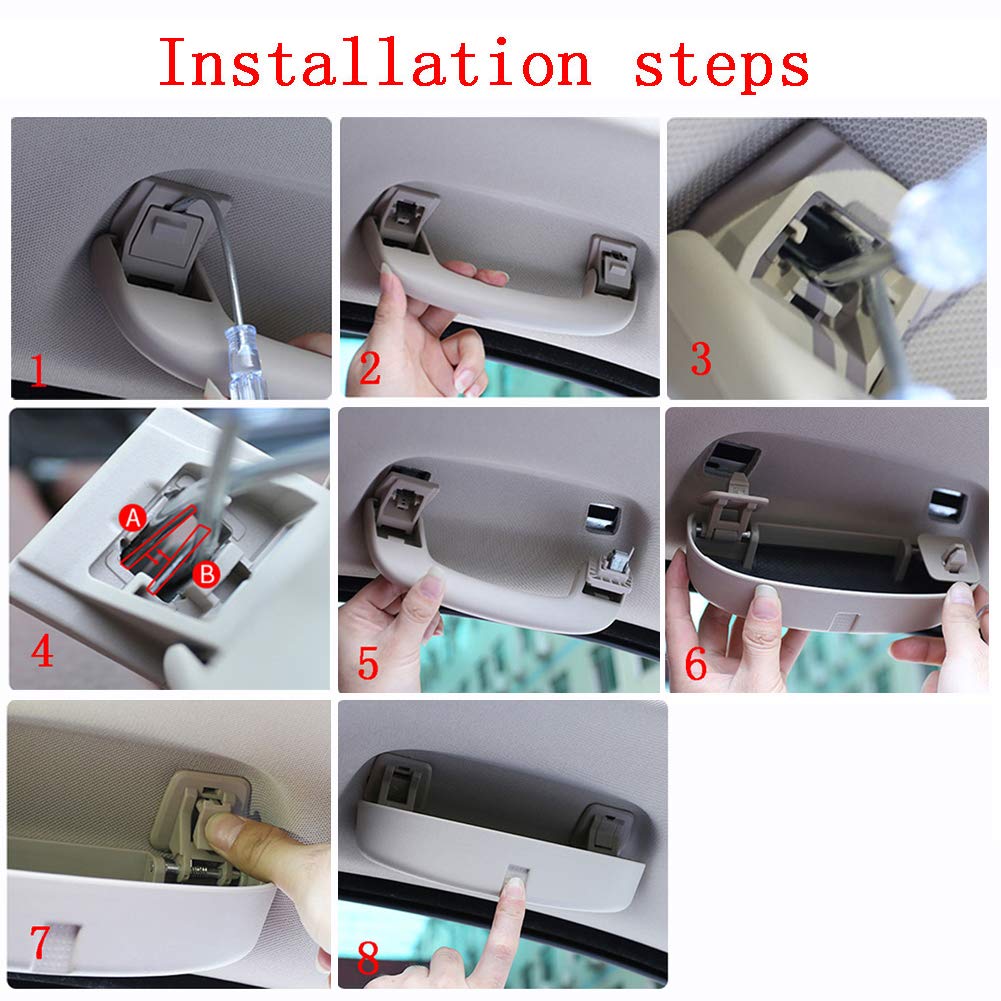 Installation steps

1

2

3

A

B

4

5

6

7

8