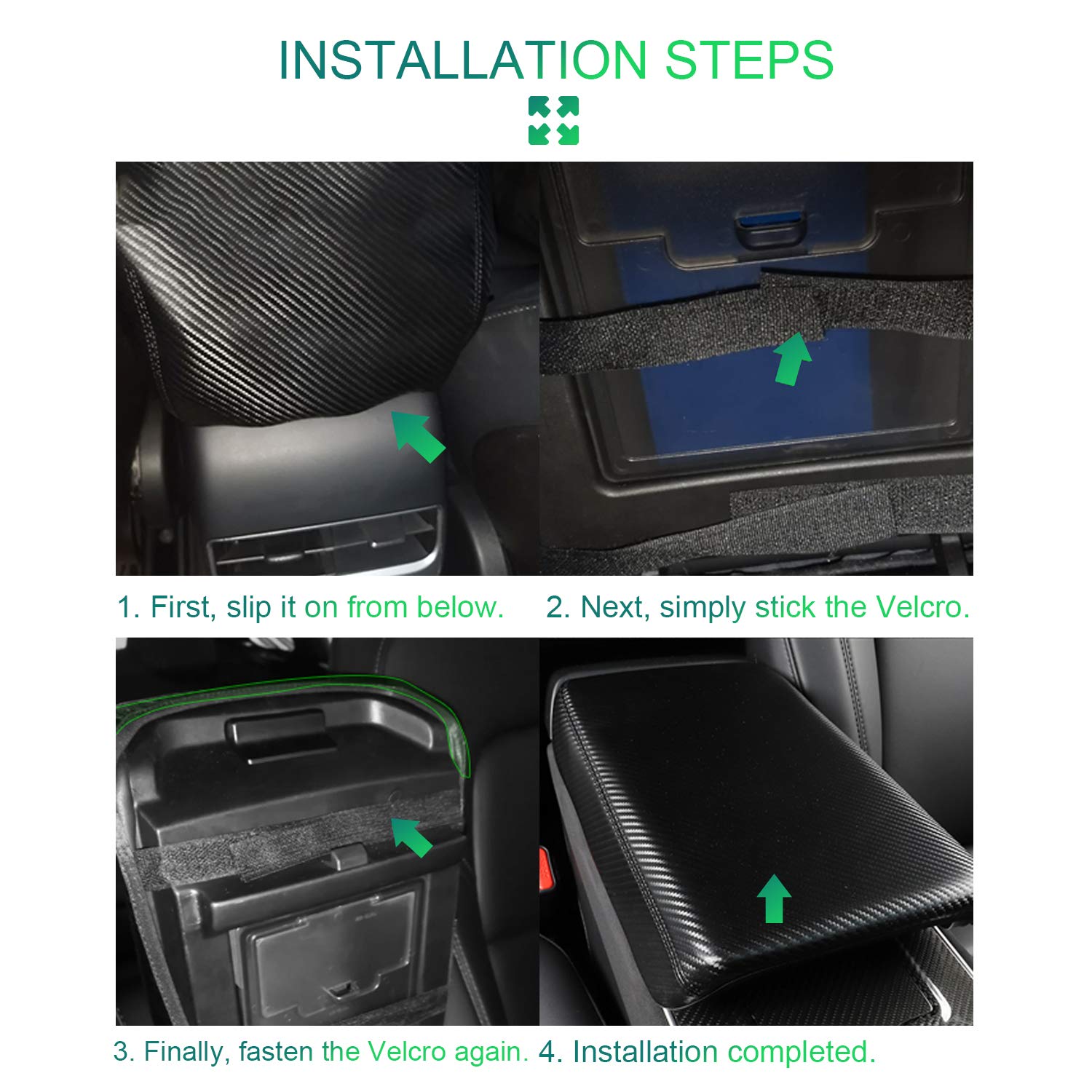 INSTALLATION STEPS

1. First, slip it on from below.

2. Next, simply stick the Velcro.

3. Finally, fasten the Velcro again.

4. Installation completed.