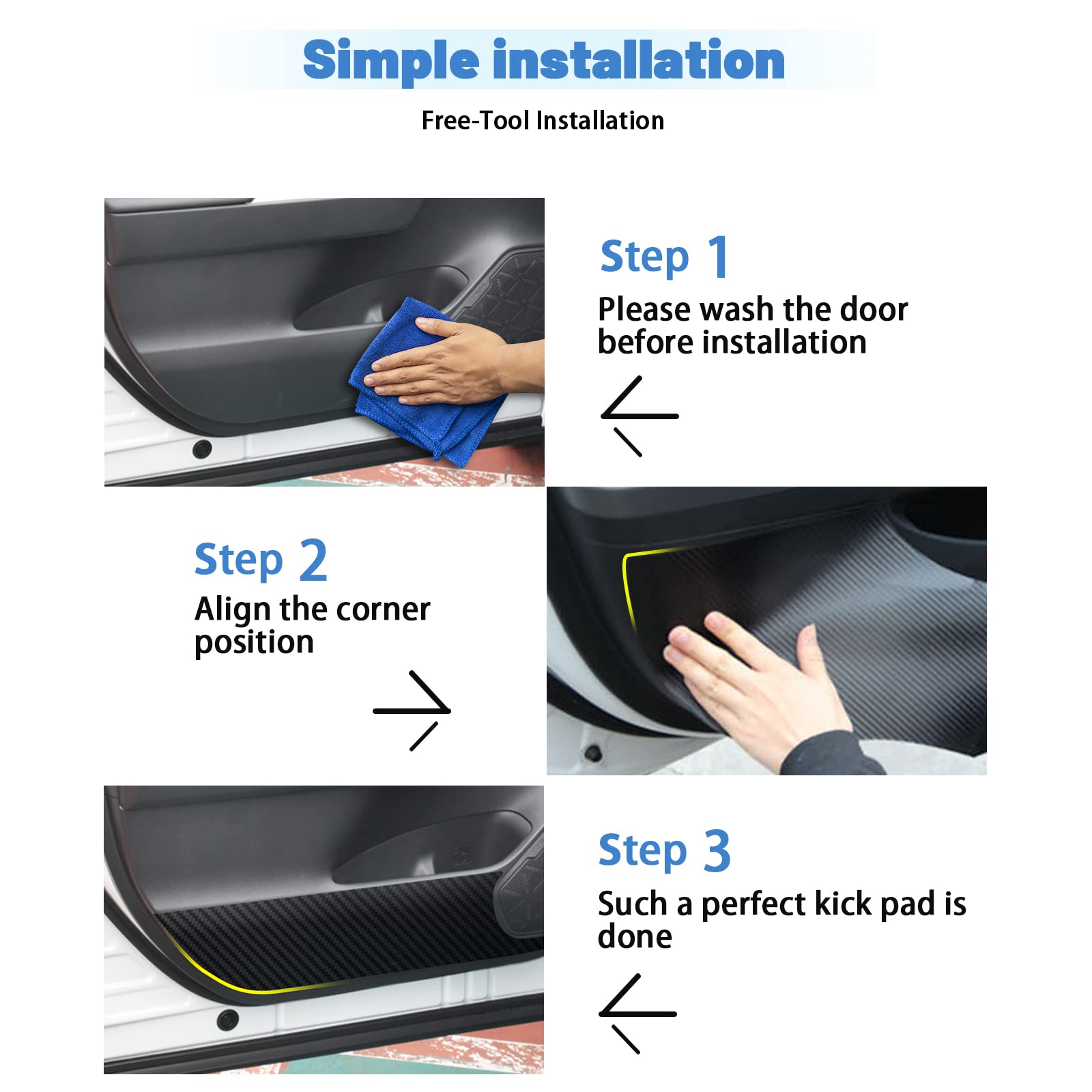 Simple installation

Free-Tool Installation

Step 1

Please wash the door before installation

Step 2

Align the corner position

Step 3

Such a perfect kick pad is done