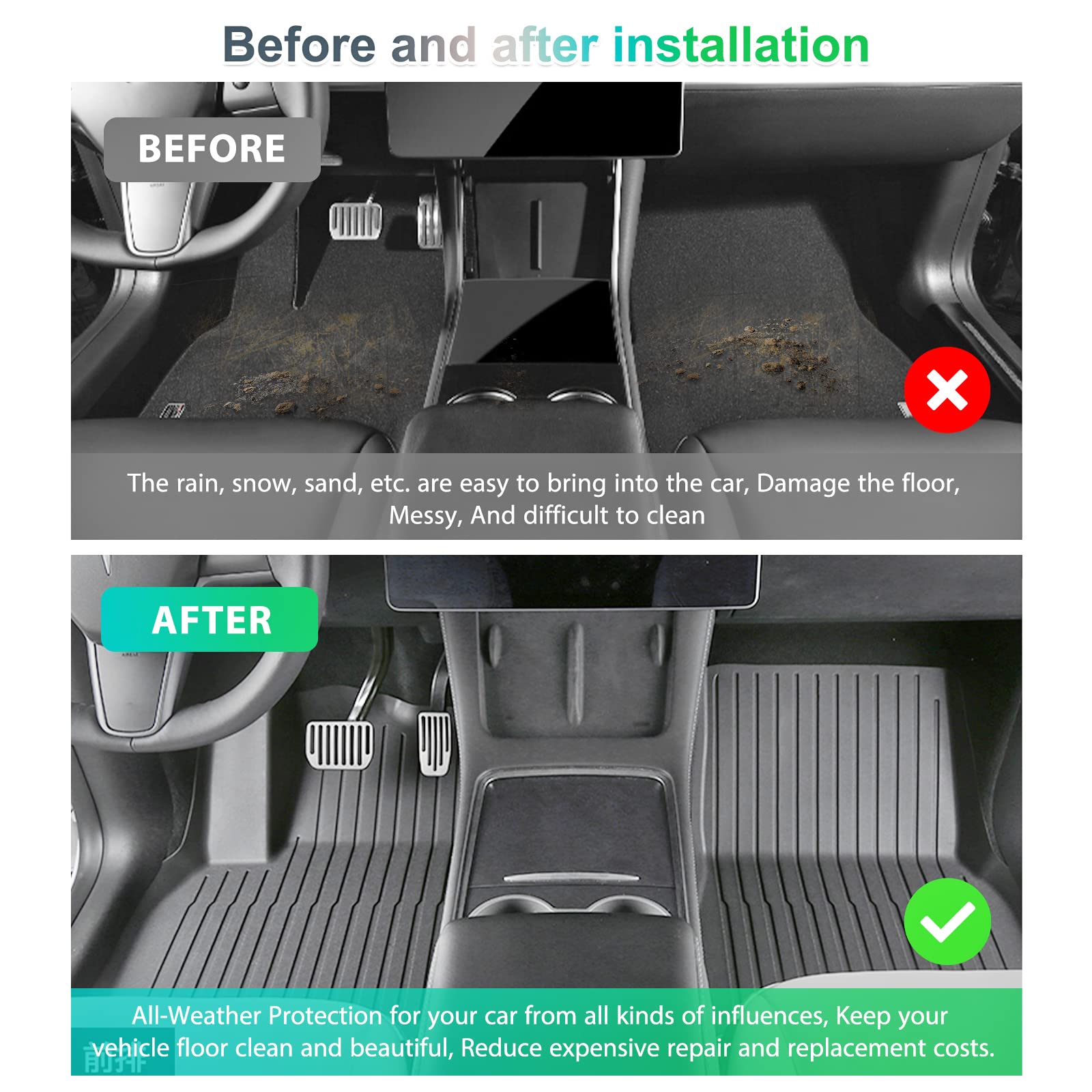 Before and after installation

BEFORE

The rain, snow, sand, etc. are easy to bring into the car, Damage the floor, Messy, And difficult to clean

AFTER

All-Weather Protection for your car from all kinds of influences, Keep your vehicle floor clean and beautiful, Reduce expensive repair and replacement costs.

前排